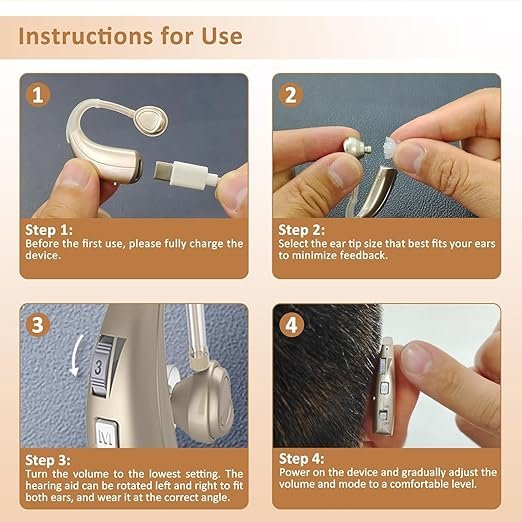 Instructions for Use

1

Step 1:
Before the first use, please fully charge the device.

2

Step 2:
Select the ear tip size that best fits your ears to minimize feedback.

3

3

M

Step 3:
Turn the volume to the lowest setting. The hearing aid can be rotated left and right to fit both ears, and wear it at the correct angle.

4

Step 4:
Power on the device and gradually adjust the volume and mode to a comfortable level.